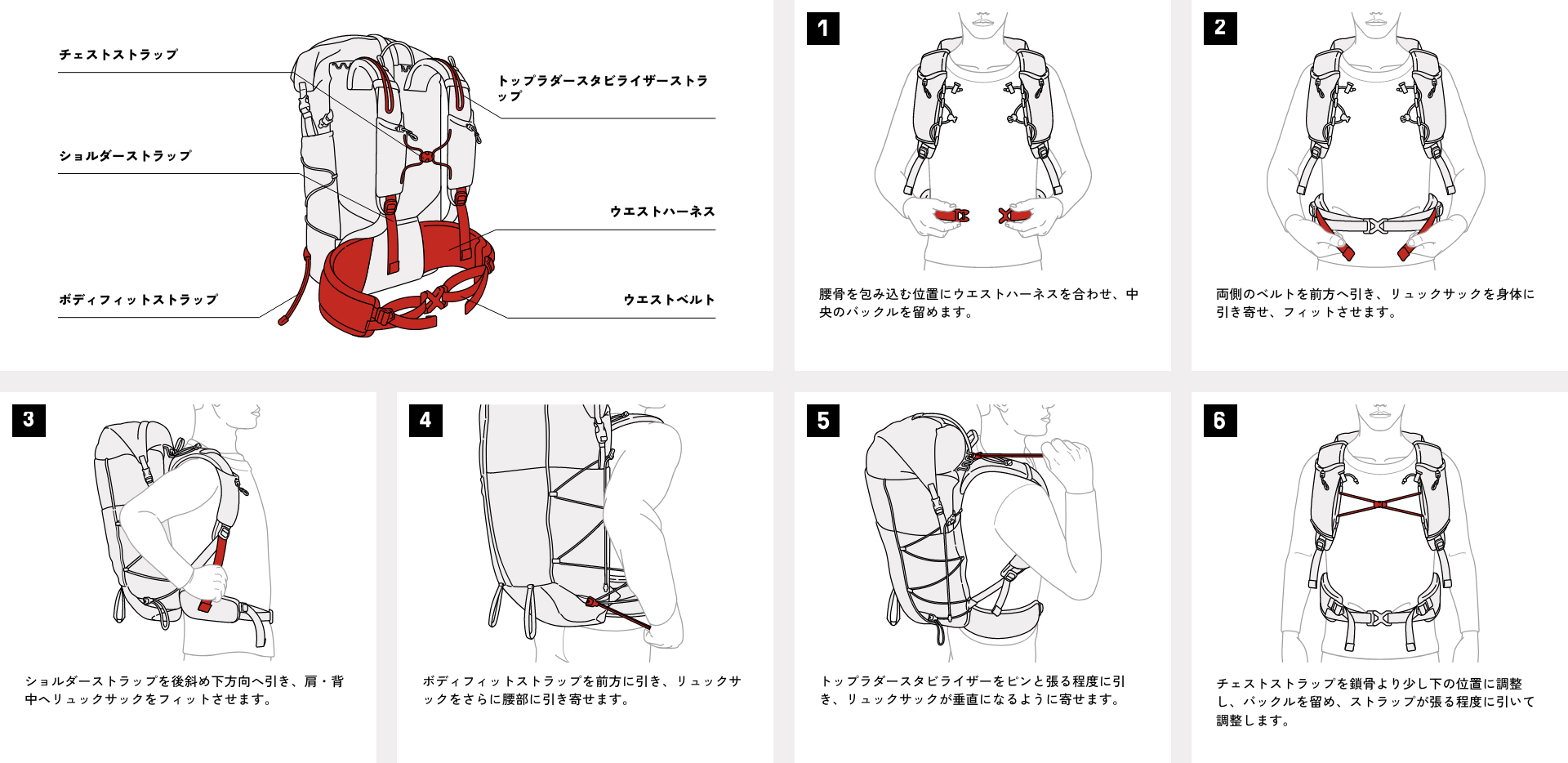 チェストストラップ

ショルダーストラップ

ボディフィットストラップ

トップラダースタビライザーストラップ

ウエストハーネス

ウエストベルト

1

腰骨を包み込む位置にウエストハーネスを合わせ、中央のバックルを留めます。

2

両側のベルトを前方へ引き、リュックサックを身体に引き寄せ、フィットさせます。

3

ショルダーストラップを後斜め下方向へ引き、肩・背中へリュックサックをフィットさせます。

4

ボディフィットストラップを前方に引き、リュックサックをさらに腰部に引き寄せます。

5

トップラダースタビライザーをピンと張る程度に引き、リュックサックが垂直になるように寄せます。

6

チェストストラップを鎖骨より少し下の位置に調整し、バックルを留め、ストラップが張る程度に引いて調整します。